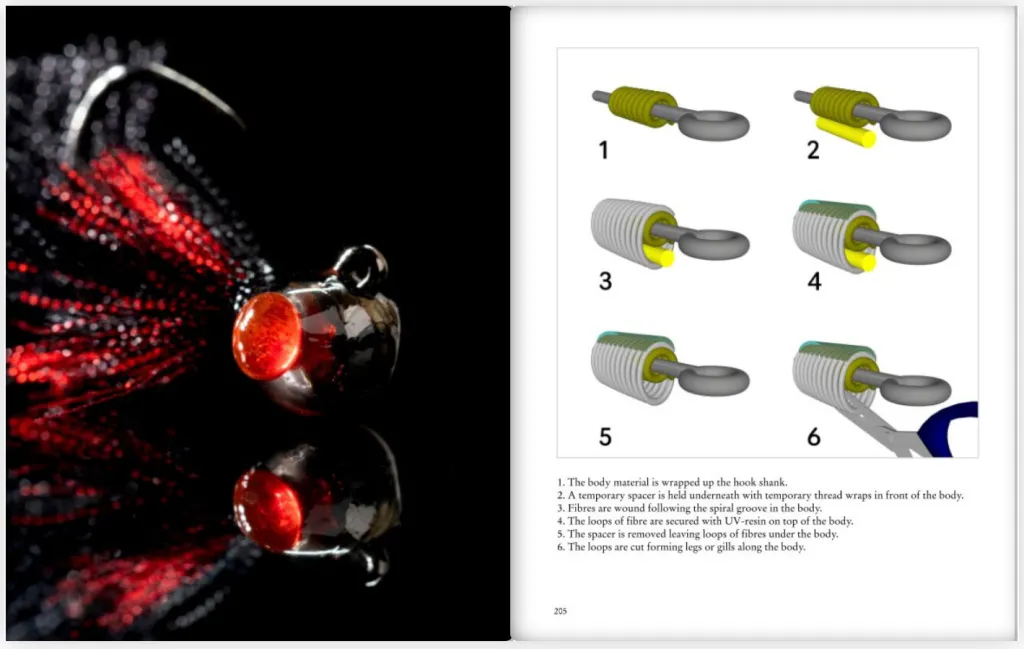 1

2

3

4

5

6

1. The body material is wrapped up the hook shank.
2. A temporary spacer is held underneath with temporary thread wraps in front of the body.
3. Fibres are wound following the spiral groove in the body.
4. The loops of fibre are secured with UV-resin on top of the body.
5. The spacer is removed leaving loops of fibres under the body.
6. The loops are cut forming legs or gills along the body.

205