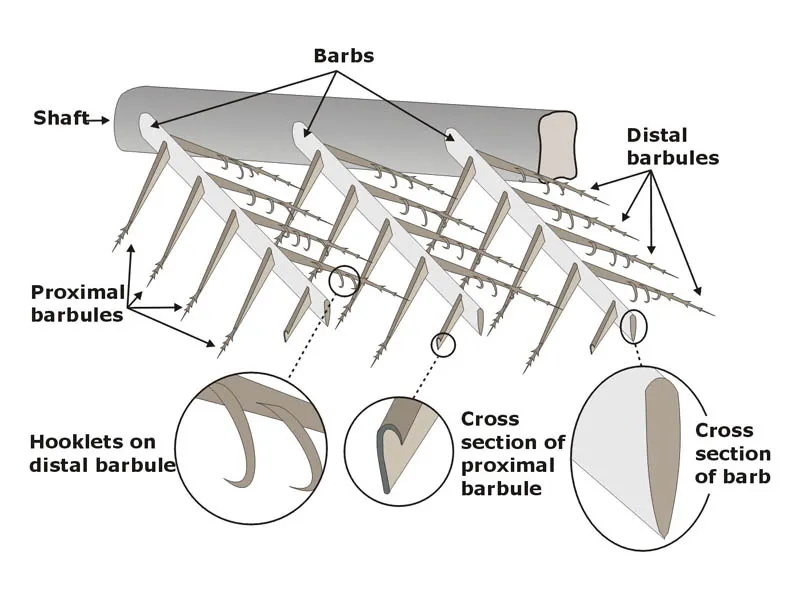 Barbs

Shaft

Distal barbules

Proximal barbules

Hooklets on distal barbule

Cross section of proximal barbule

Cross section of barb